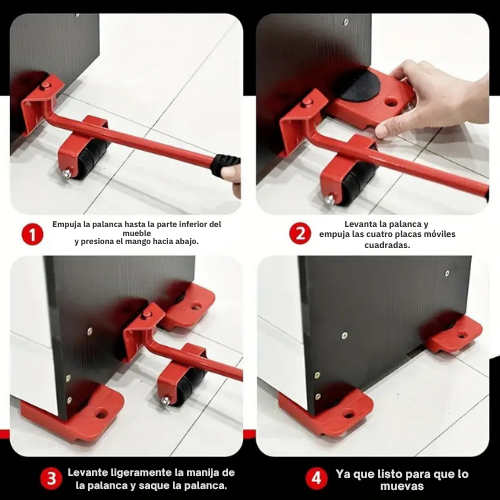 1 Empuja la palanca hasta la parte inferior del mueble y presiona el mango hacia abajo.

2 Levanta la palanca y empuja las cuatro placas móviles cuadradas.

3 Levante ligeramente la manija de la palanca y saque la palanca.

4 Ya que listo para que lo muevas